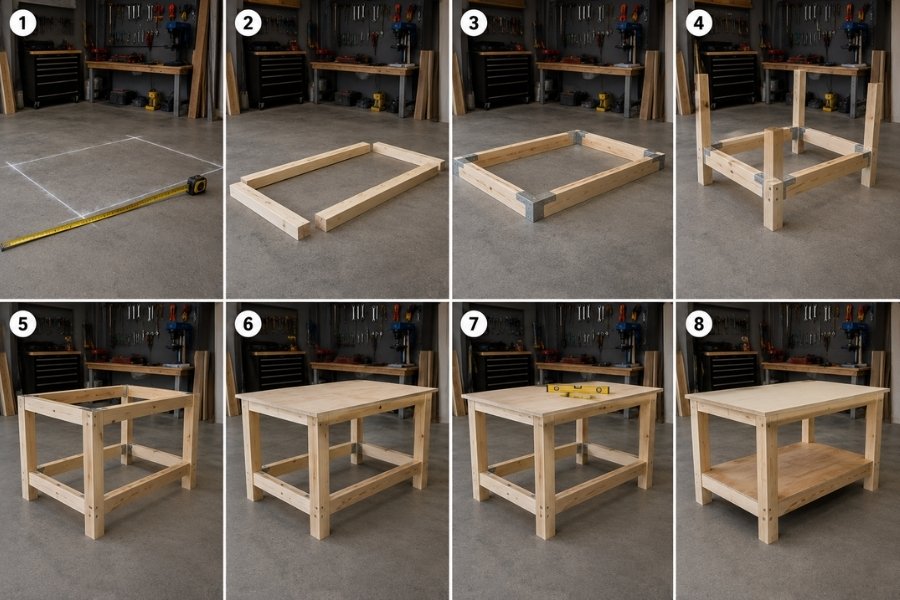 1
2
3
4
5
6
7
8